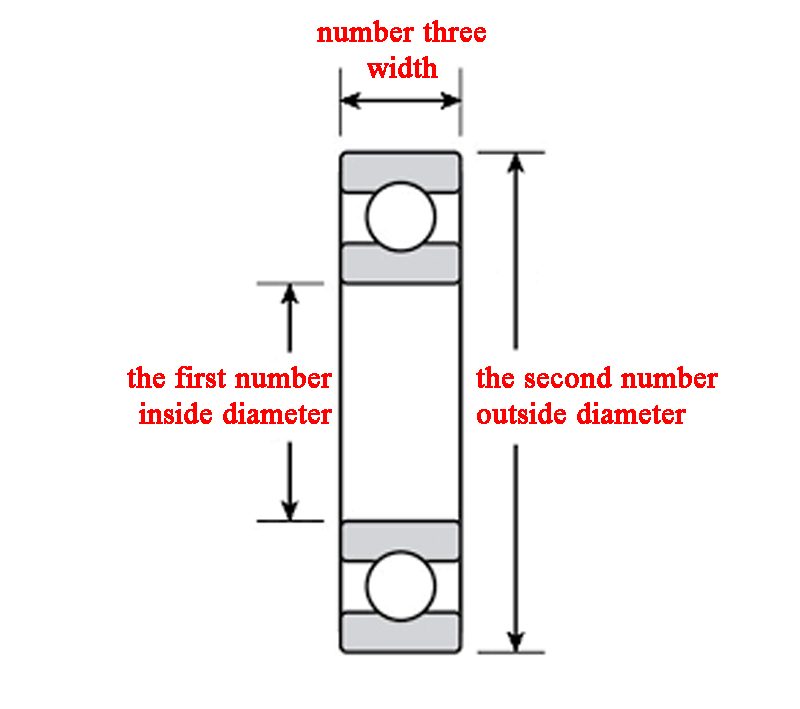 number three
width

the first number
inside diameter

the second number
outside diameter